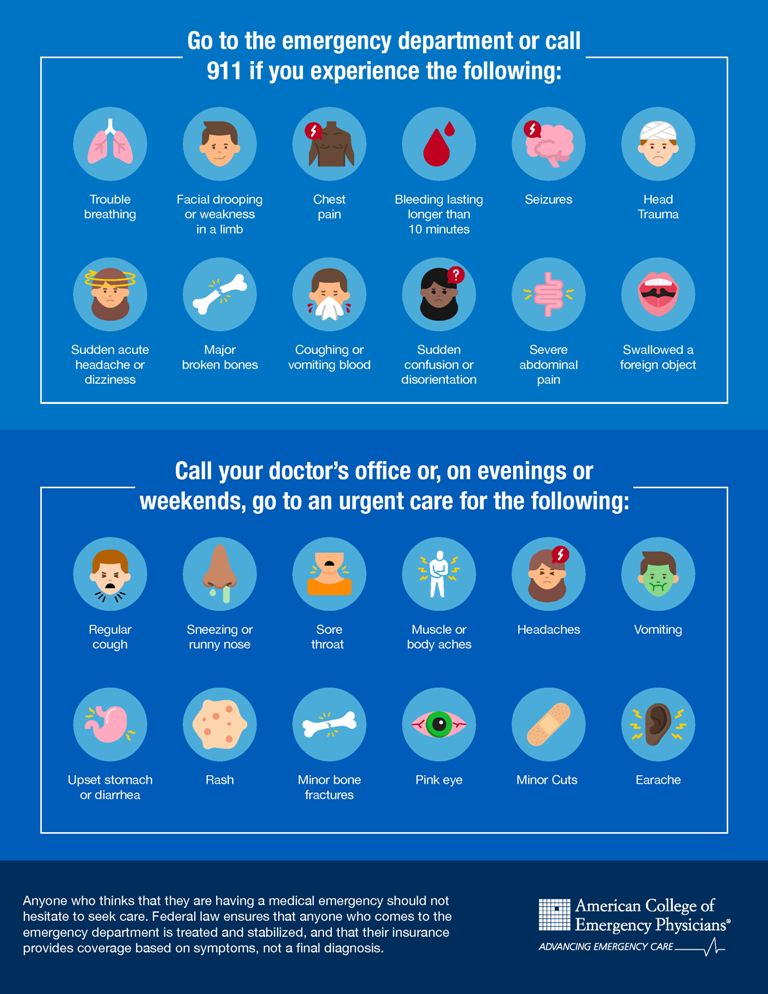 Go to the emergency department or call 911 if you experience the following:

Trouble breathing

Facial drooping or weakness in a limb

Chest pain

Bleeding lasting longer than 10 minutes

Seizures

Head Trauma

Sudden acute headache or dizziness

Major broken bones

Coughing or vomiting blood

Sudden confusion or disorientation

Severe abdominal pain

Swallowed a foreign object

Call your doctor's office or, on evenings or weekends, go to an urgent care for the following:

Regular cough

Sneezing or runny nose

Sore throat

Muscle or body aches

Headaches

Vomiting

Upset stomach or diarrhea

Rash

Minor bone fractures

Pink eye

Minor Cuts

Earache

Anyone who thinks that they are having a medical emergency should not hesitate to seek care. Federal law ensures that anyone who comes to the emergency department is treated and stabilized, and that their insurance provides coverage based on symptoms, not a final diagnosis.

American College of Emergency Physicians®
ADVANCING EMERGENCY CARE